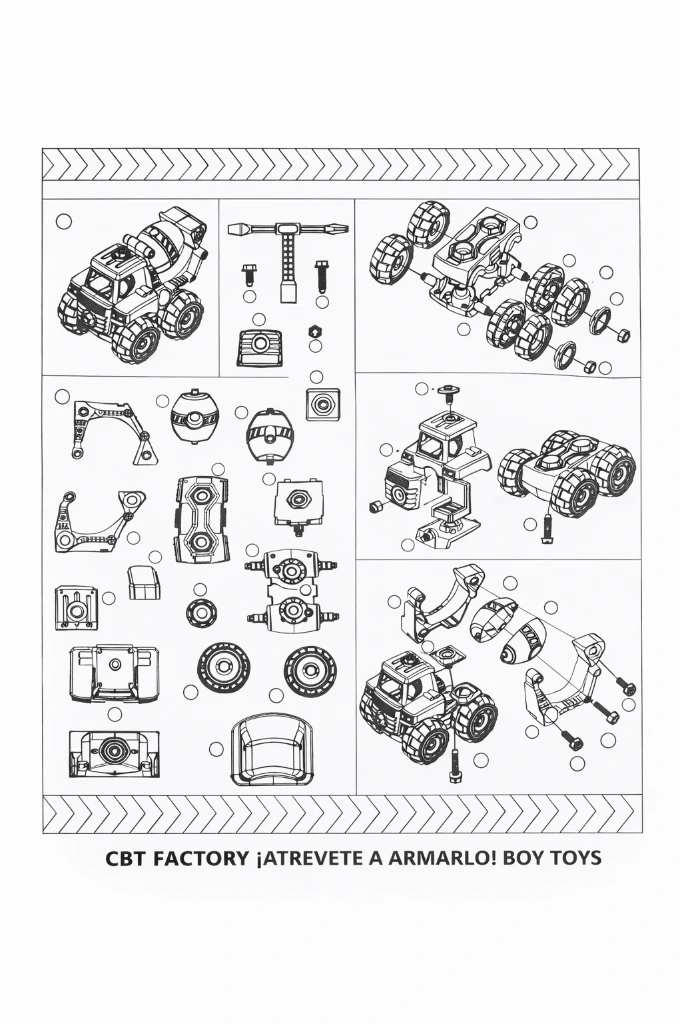 CBT FACTORY ¡ATREVETE A ARMARLO! BOY TOYS